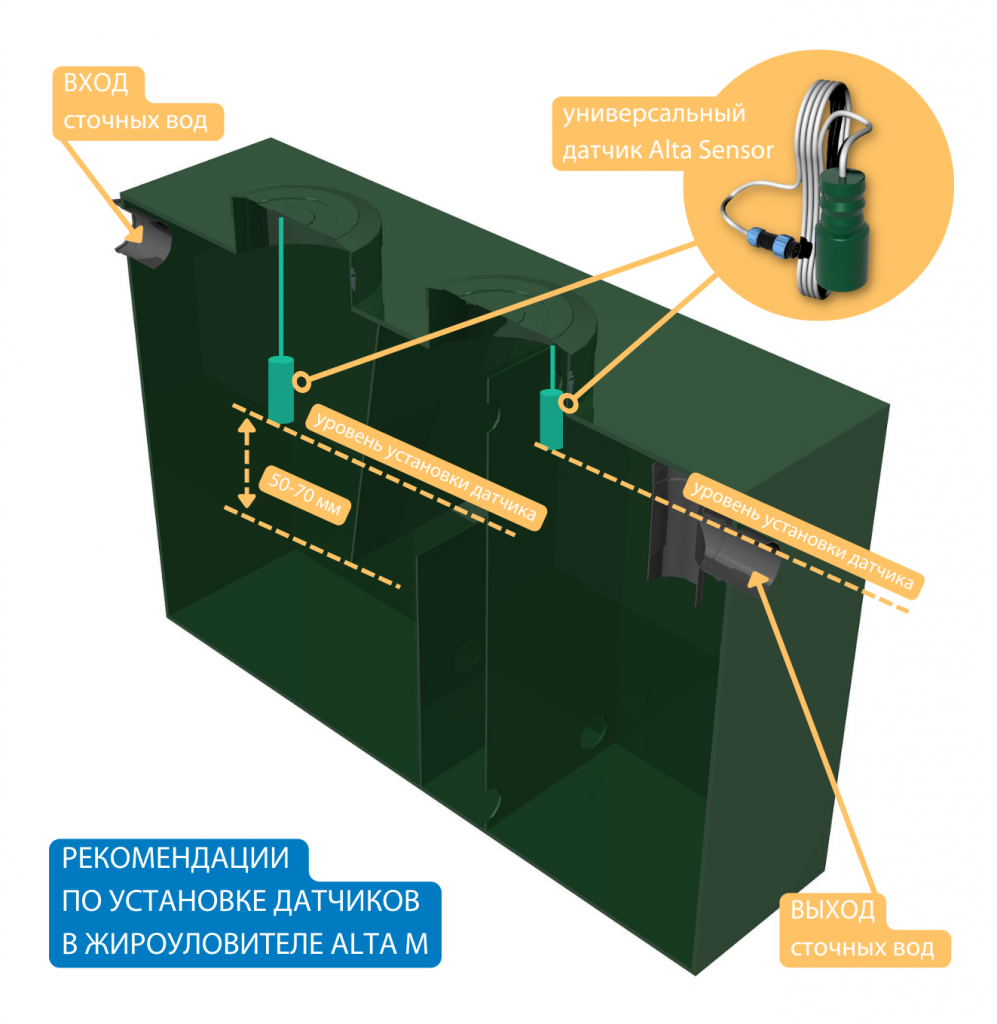 ВХОД
сточных вод

универсальный
датчик Alta Sensor

уровень установки датчика

50-70 мм

уровень установки датчика

РЕКОМЕНДАЦИИ
ПО УСТАНОВКЕ ДАТЧИКОВ
В ЖИРОУЛОВИТЕЛЕ ALTA M

ВЫХОД
сточных вод